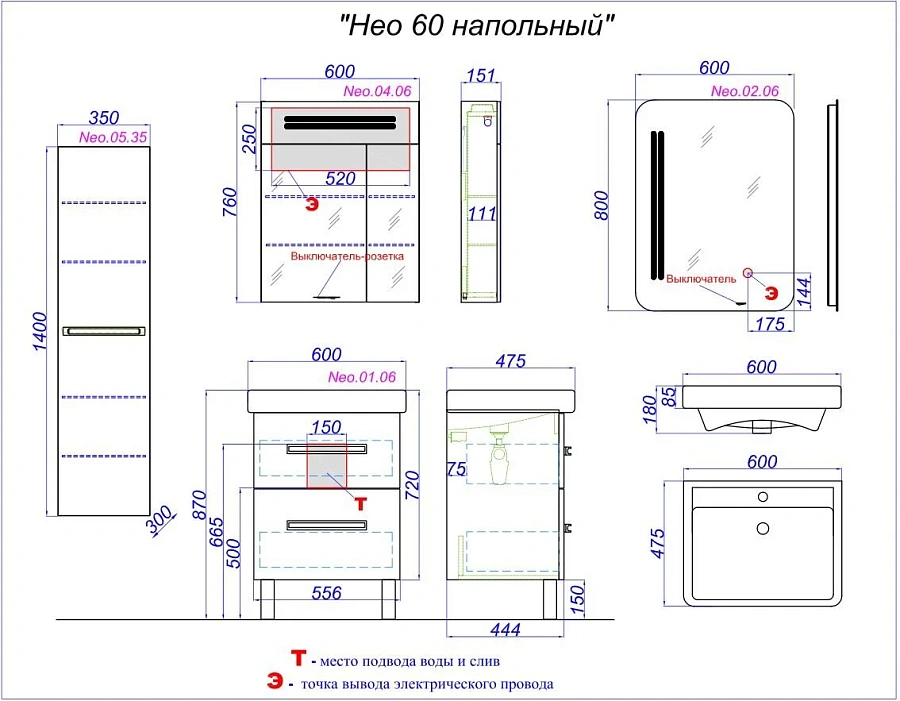 "Нео 60 напольный"

350
Neo.05.35
1400
300

600
Neo.04.06
250
760
520
Э
Выключатель-розетка

151
111

600
Neo.02.06
800
Выключатель
Э
144
175

600
Neo.01.06
150
Т
870
665
500
720
556

475
75
150
444

600
180
85

600
475

Т - место подвода воды и слив
Э - точка вывода электрического провода