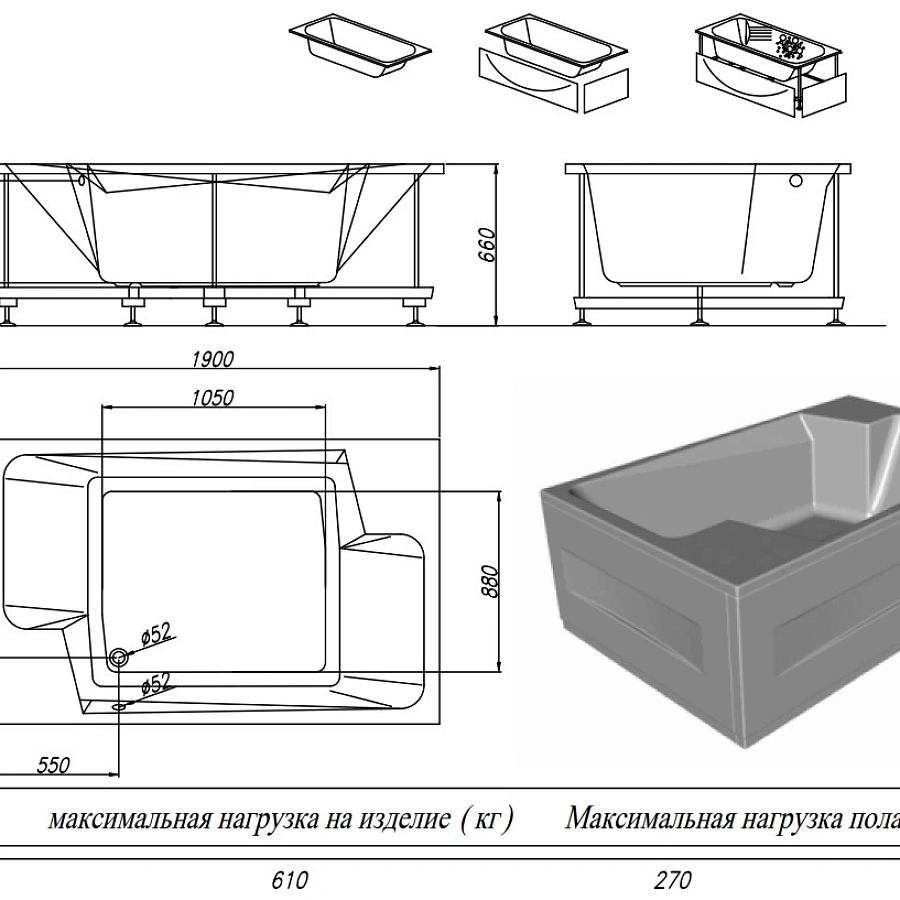 660

1900

1050

880

ø52

ø52

550

| максимальная нагрузка на изделие ( кг ) | Максимальная нагрузка пола |
|---|---|
| 610 | 270 |