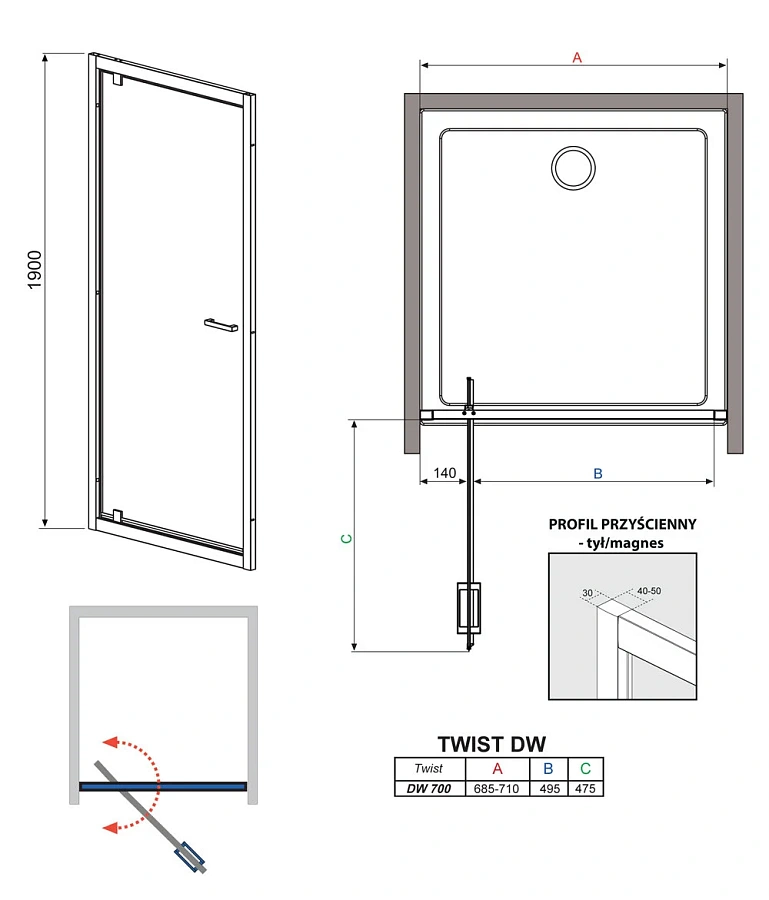 1900

A

140

B

C

PROFIL PRZYŚCIENNY
- tył/magnes

30

40-50

TWIST DW

| Twist | A | B | C |
|---|---|---|---|
| DW 700 | 685-710 | 495 | 475 |