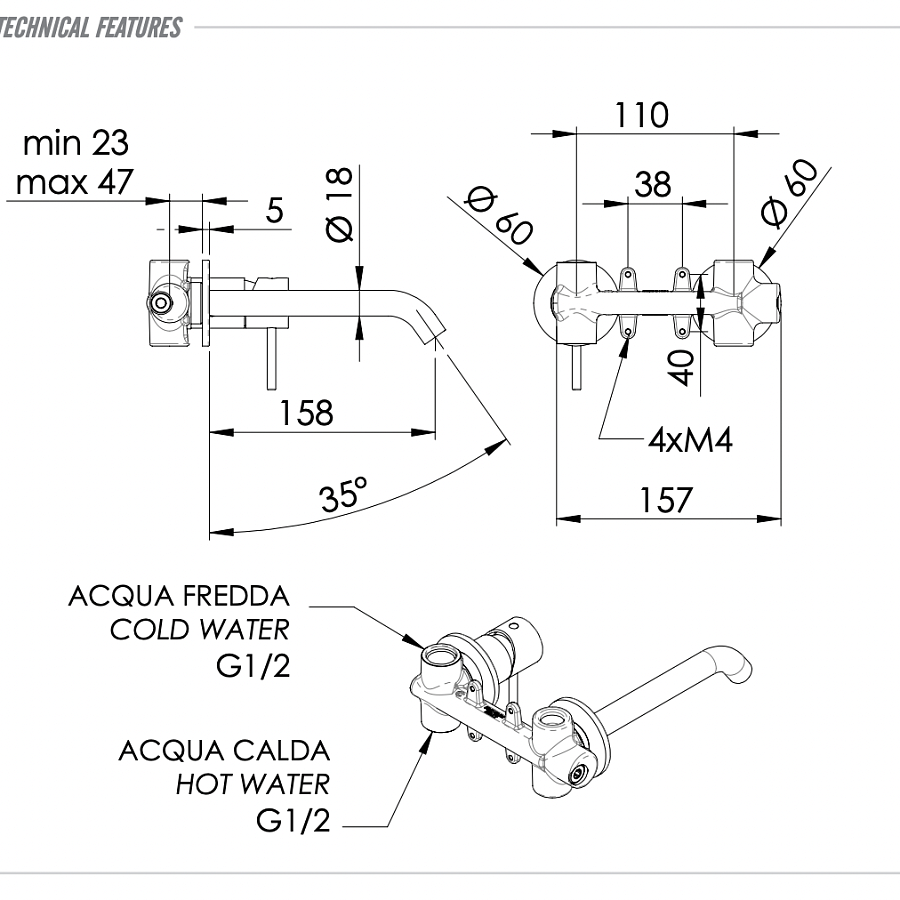 TECHNICAL FEATURES

min 23
max 47

5

Ø 18

158

35°

110

38

Ø 60

Ø 60

40

4xM4

157

ACQUA FREDDA
COLD WATER
G1/2

ACQUA CALDA
HOT WATER
G1/2