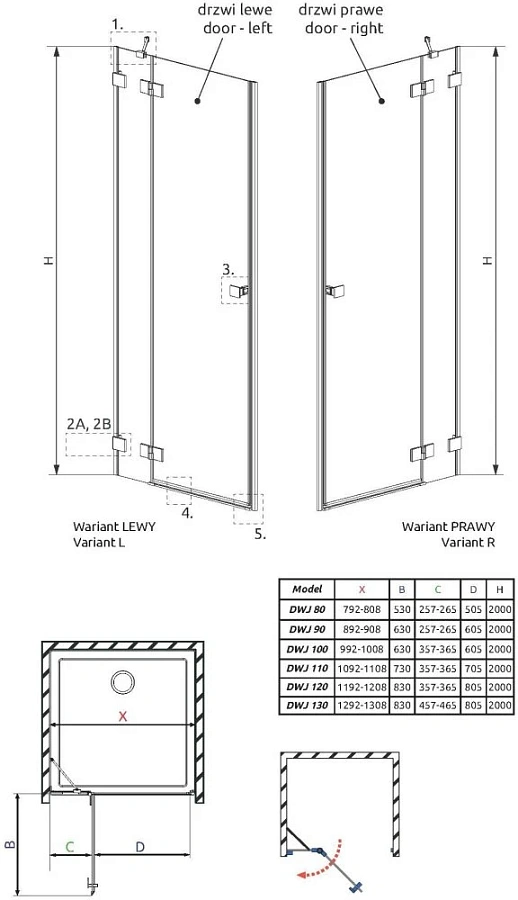 1.

drzwi lewe
door - left

drzwi prawe
door - right

H

3.

H

2A, 2B

4.

5.

Wariant LEWY
Variant L

Wariant PRAWY
Variant R

| Model | X | B | C | D | H |
|---|---|---|---|---|---|
| DWJ 80 | 792-808 | 530 | 257-265 | 505 | 2000 |
| DWJ 90 | 892-908 | 630 | 257-265 | 605 | 2000 |
| DWJ 100 | 992-1008 | 630 | 357-365 | 605 | 2000 |
| DWJ 110 | 1092-1108 | 730 | 357-365 | 705 | 2000 |
| DWJ 120 | 1192-1208 | 830 | 357-365 | 805 | 2000 |
| DWJ 130 | 1292-1308 | 830 | 457-465 | 805 | 2000 |

X

B

C

D