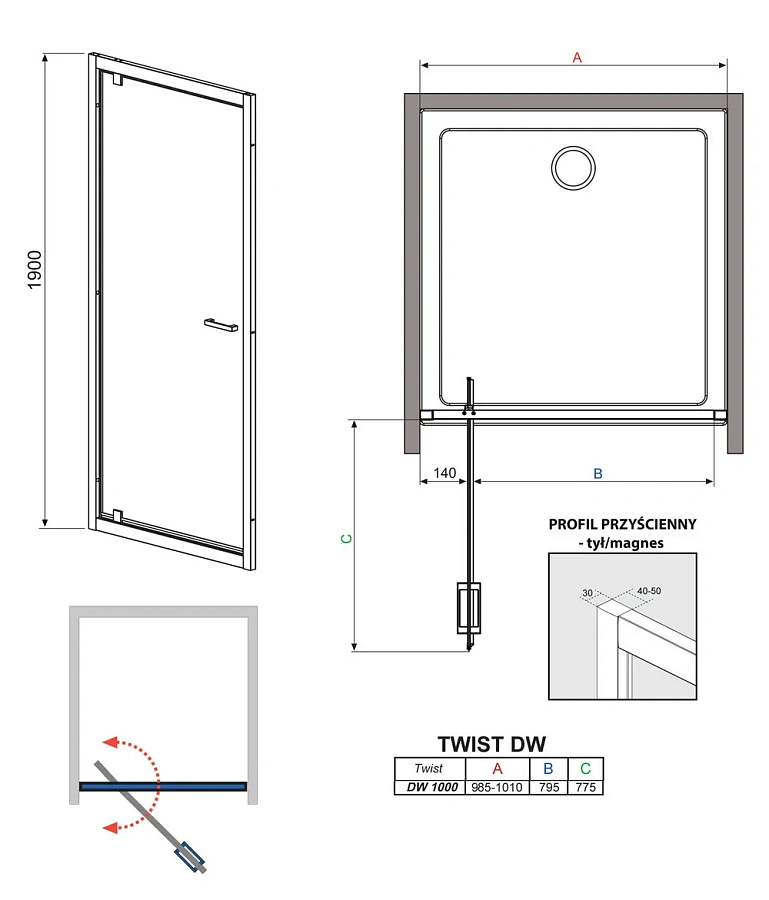 1900

A

140

B

C

PROFIL PRZYŚCIENNY
- tył/magnes

30

40-50

TWIST DW

| Twist | A | B | C |
|---|---|---|---|
| DW 1000 | 985-1010 | 795 | 775 |