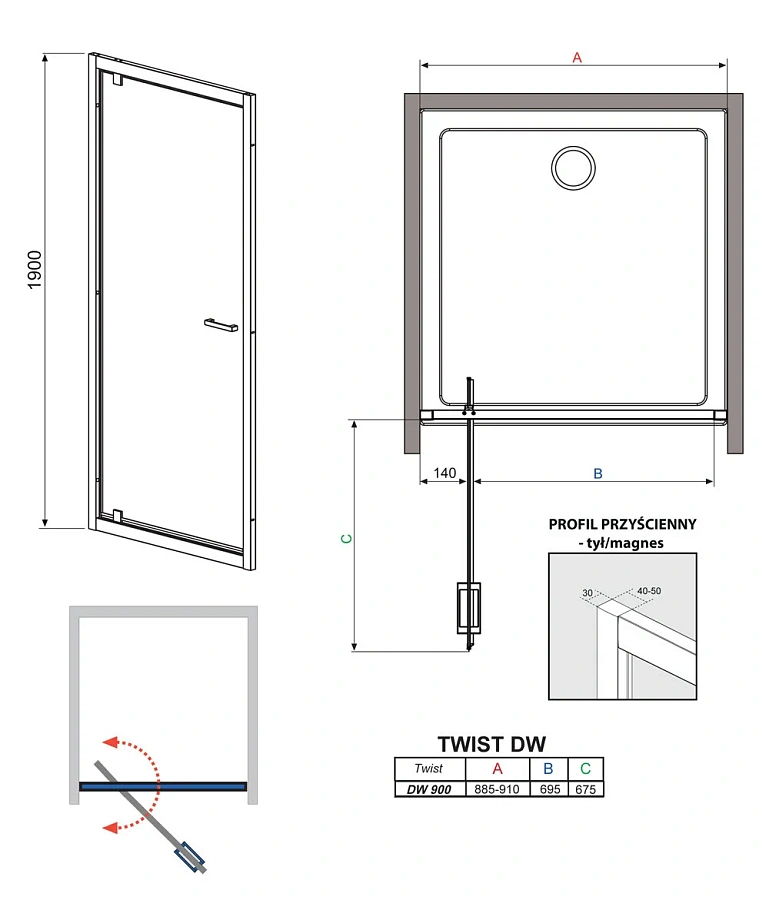 1900

A

140

B

C

PROFIL PRZYŚCIENNY
- tył/magnes

30

40-50

TWIST DW

| Twist | A | B | C |
|---|---|---|---|
| DW 900 | 885-910 | 695 | 675 |