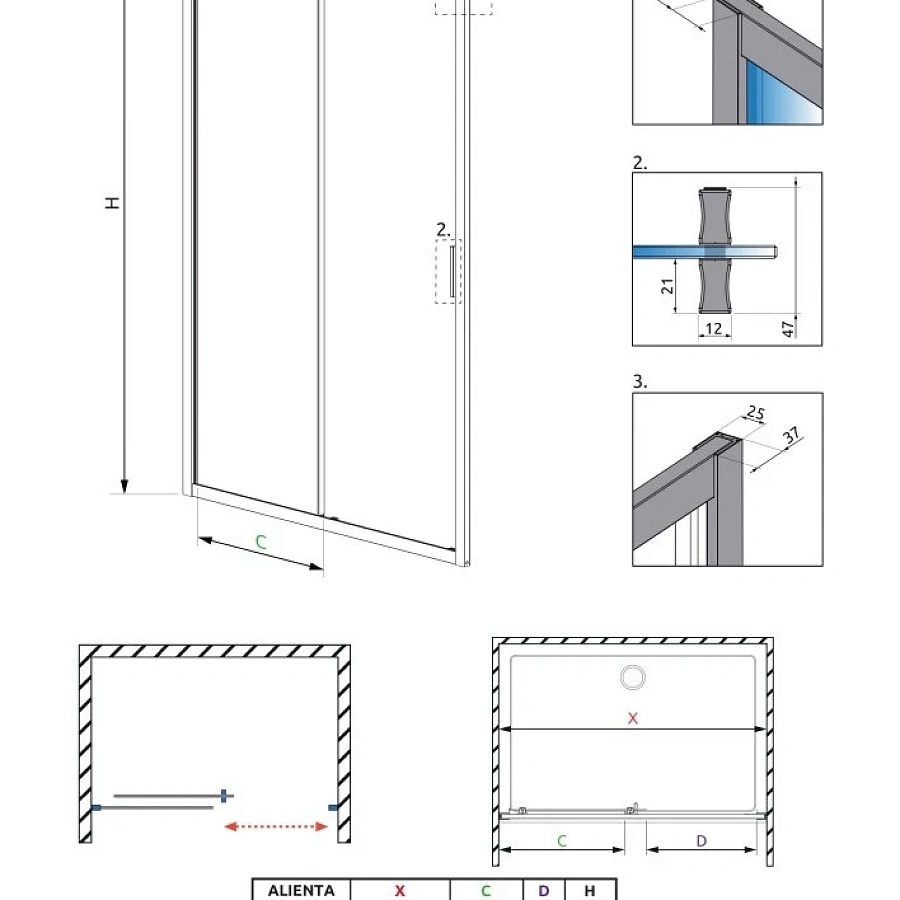 H

2.

C

2.

21

12

47

3.

25

37

X

C

D

| ALIENTA | X | C | D | H |
|---|---|---|---|---|