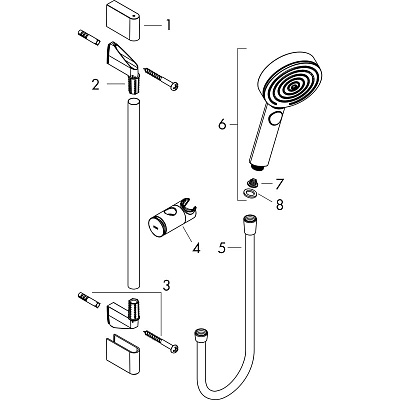 1
2
6
7
8
4
5
3