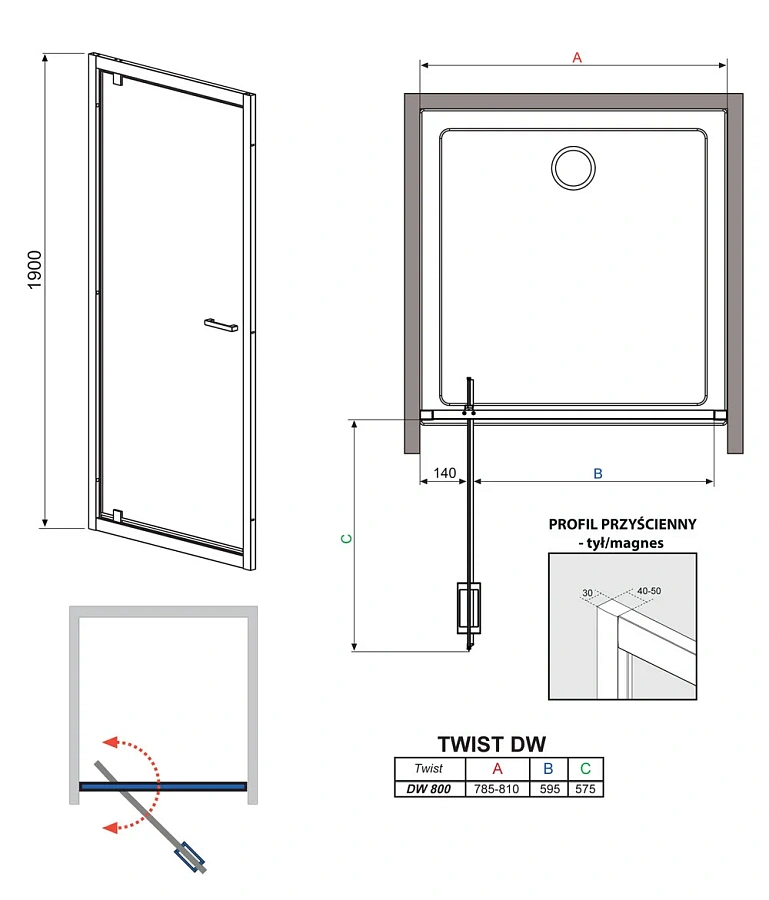 1900

A

140

B

C

PROFIL PRZYŚCIENNY
- tył/magnes

30

40-50

TWIST DW

| Twist | A | B | C |
|---|---|---|---|
| DW 800 | 785-810 | 595 | 575 |