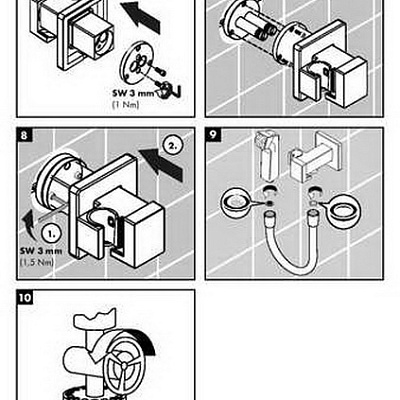 SW 3 mm
(1 Nm)

8

2.

1.

SW 3 mm
(1,5 Nm)

9

10