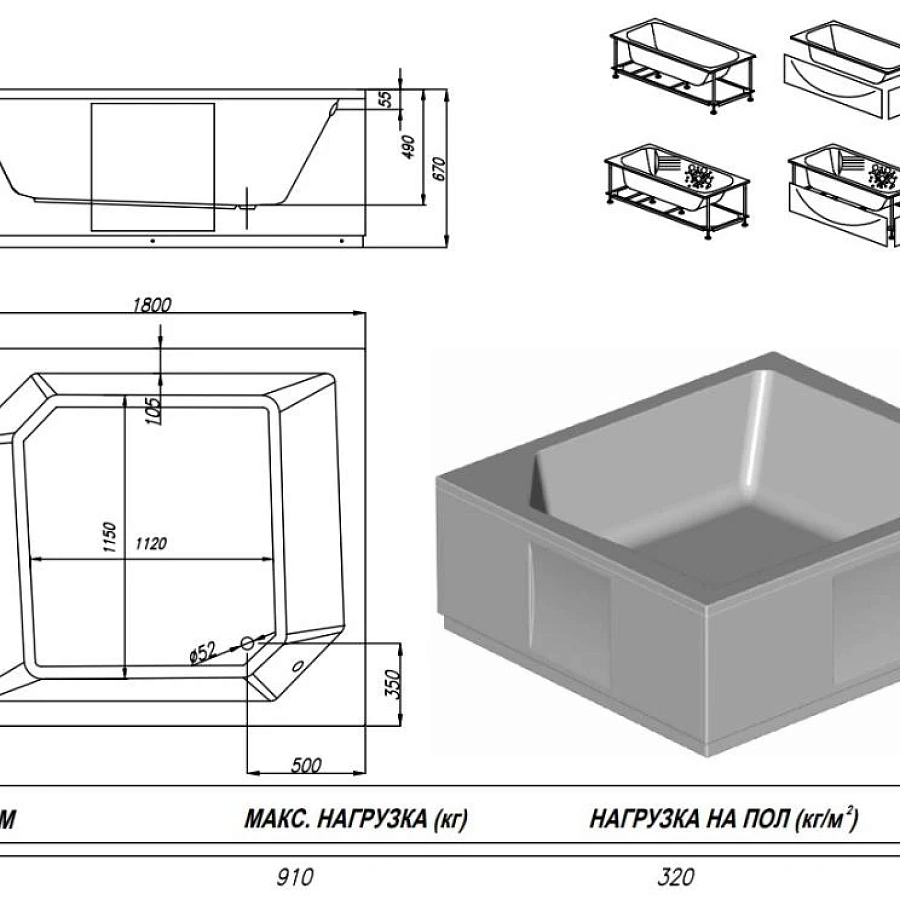 55
490
670
1800
105
1150
1120
ø52
350
500

| М | МАКС. НАГРУЗКА (кг) | НАГРУЗКА НА ПОЛ (кг/м$^2$) |
|---|---|---|
| | 910 | 320 |