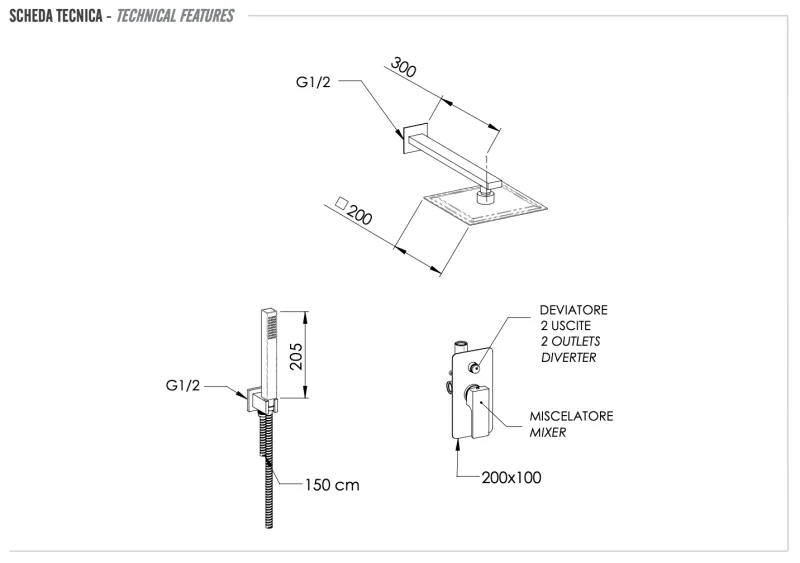 SCHEDA TECNICA - TECHNICAL FEATURES

G1/2

300

□200

205

G1/2

150 cm

DEVIATORE
2 USCITE
2 OUTLETS
DIVERTER

MISCELATORE
MIXER

200x100