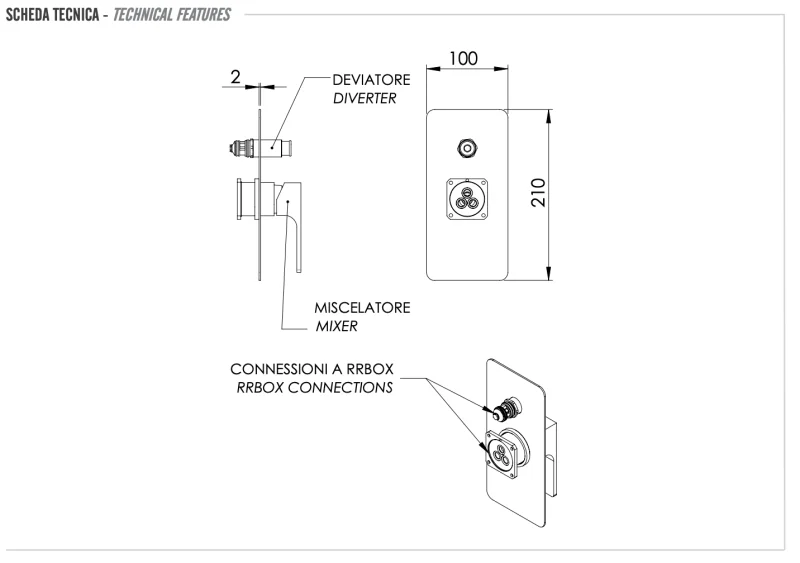 SCHEDA TECNICA - TECHNICAL FEATURES

2

DEVIATORE
DIVERTER

100

210

MISCELATORE
MIXER

CONNESSIONI A RRBOX
RRBOX CONNECTIONS