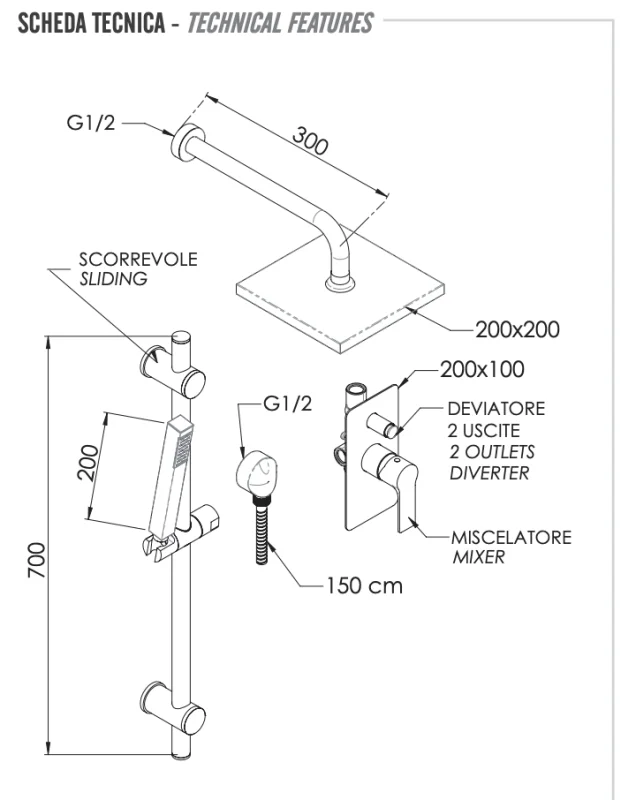 SCHEDA TECNICA - TECHNICAL FEATURES

G1/2

300

SCORREVOLE
SLIDING

200x200

200x100

DEVIATORE
2 USCITE
2 OUTLETS
DIVERTER

G1/2

200

700

MISCELATORE
MIXER

150 cm