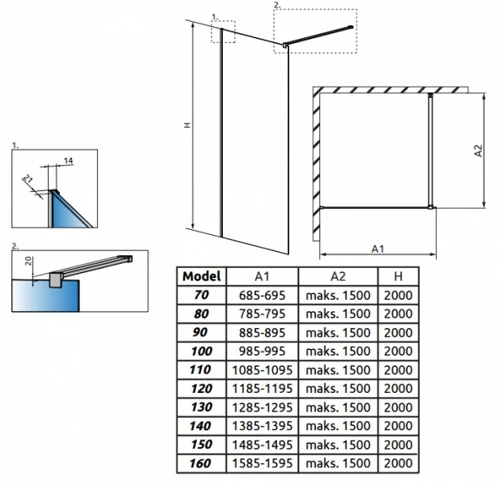 1.

2.

H

A2

A1

1.

14

21

2.

20

| Model | A1 | A2 | H |
|---|---|---|---|
| 70 | 685-695 | maks. 1500 | 2000 |
| 80 | 785-795 | maks. 1500 | 2000 |
| 90 | 885-895 | maks. 1500 | 2000 |
| 100 | 985-995 | maks. 1500 | 2000 |
| 110 | 1085-1095 | maks. 1500 | 2000 |
| 120 | 1185-1195 | maks. 1500 | 2000 |
| 130 | 1285-1295 | maks. 1500 | 2000 |
| 140 | 1385-1395 | maks. 1500 | 2000 |
| 150 | 1485-1495 | maks. 1500 | 2000 |
| 160 | 1585-1595 | maks. 1500 | 2000 |