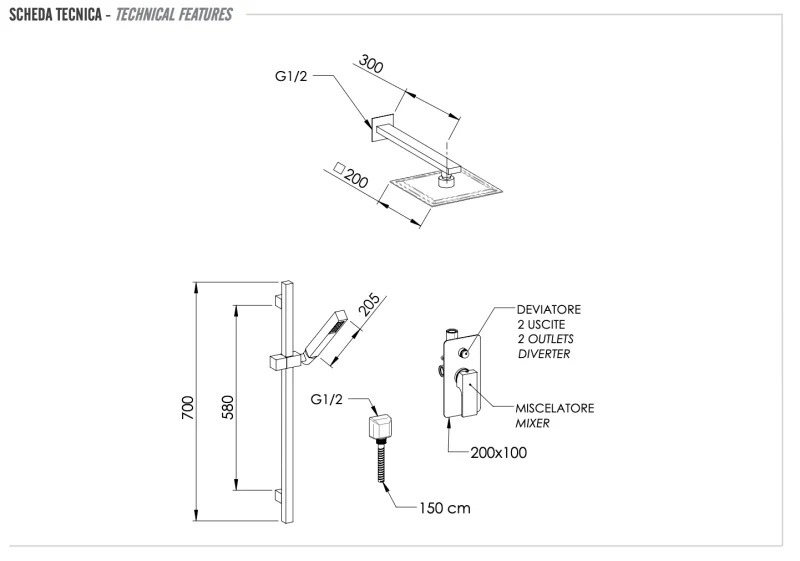 SCHEDA TECNICA - TECHNICAL FEATURES

G1/2
300
□200

700
580
205
G1/2
150 cm

DEVIATORE
2 USCITE
2 OUTLETS
DIVERTER

MISCELATORE
MIXER

200x100