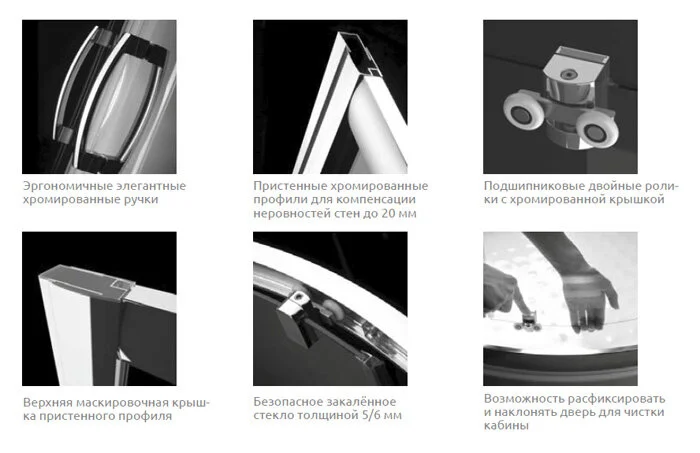 Эргономичные элегантные хромированные ручки

Пристенные хромированные профили для компенсации неровностей стен до 20 мм

Подшипниковые двойные ролики с хромированной крышкой

Верхняя маскировочная крышка пристенного профиля

Безопасное закалённое стекло толщиной 5/6 мм

Возможность расфиксировать и наклонять дверь для чистки кабины